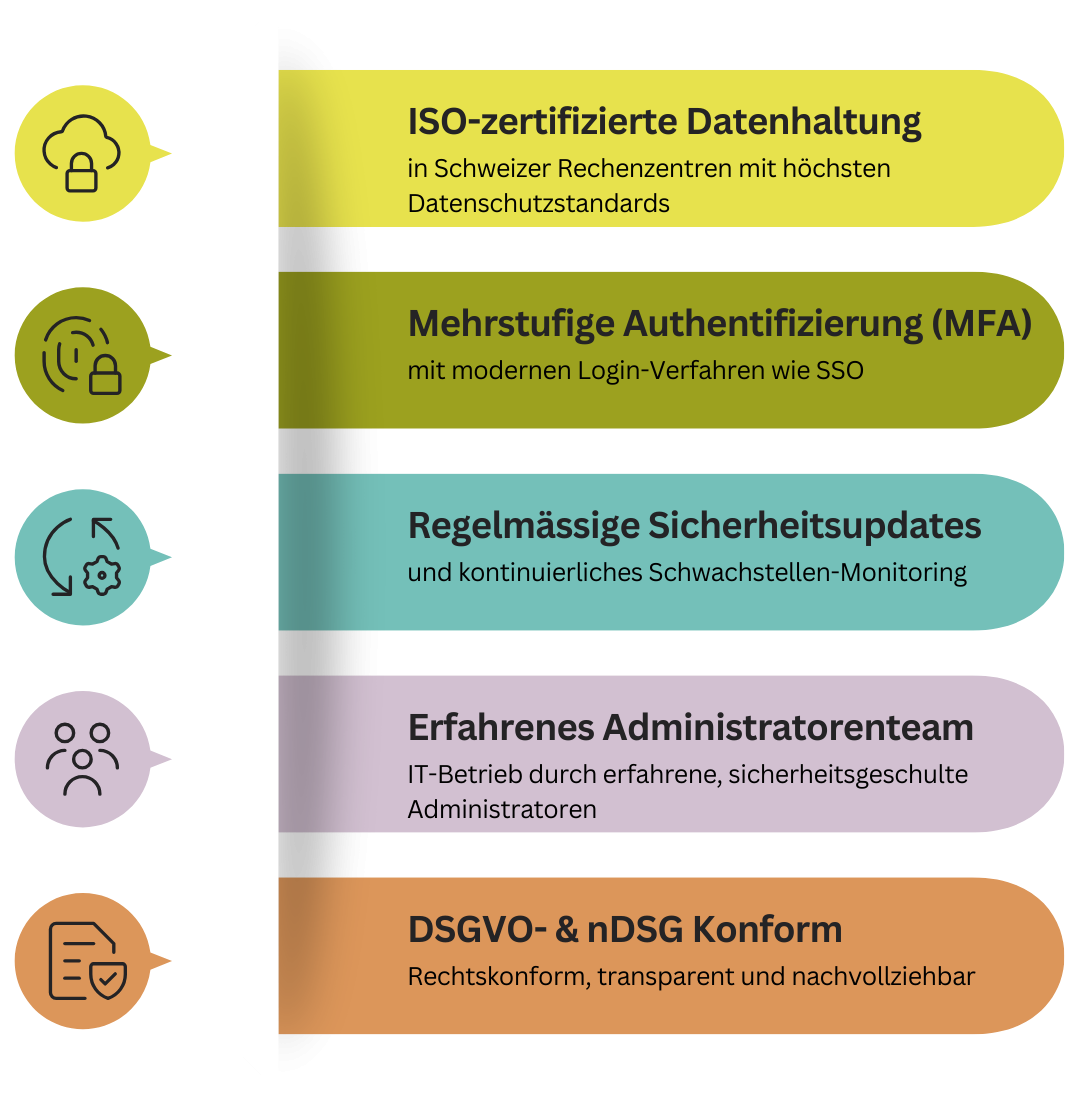 ISO-zertifizierte Datenhaltung
in Schweizer Rechenzentren mit höchsten Datenschutzstandards

Mehrstufige Authentifizierung (MFA)
mit modernen Login-Verfahren wie SSO

Regelmässige Sicherheitsupdates
und kontinuierliches Schwachstellen-Monitoring

Erfahrenes Administratorenteam
IT-Betrieb durch erfahrene, sicherheitsgeschulte Administratoren

DSGVO- & nDSG Konform
Rechtskonform, transparent und nachvollziehbar